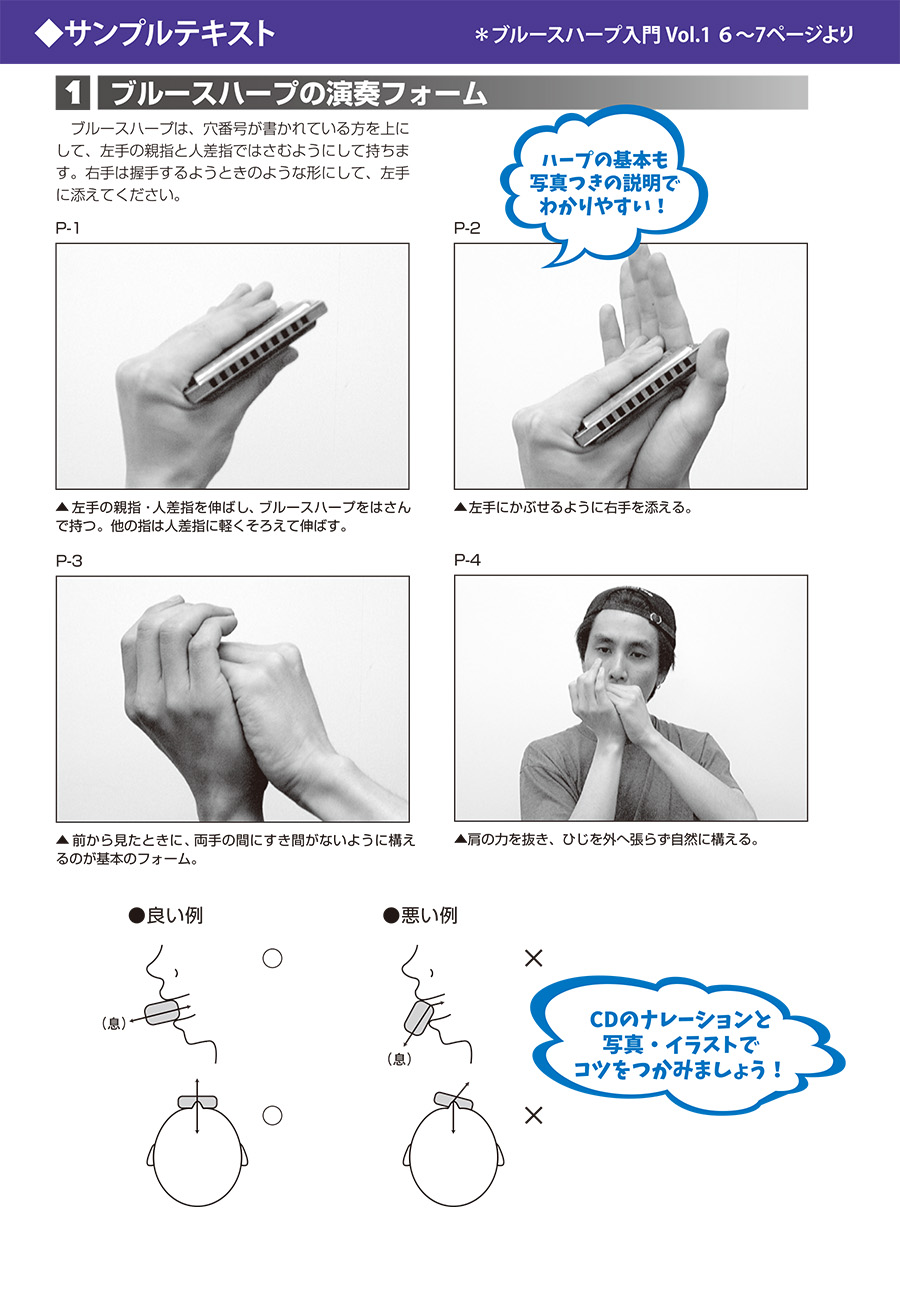 ◆サンプルテキスト

＊ブルースハープ入門 Vol.1 6～7ページより

1 ブルースハープの演奏フォーム

ブルースハープは、穴番号が書かれている方を上にして、左手の親指と人差指ではさむようにして持ちます。右手は握手するようときのような形にして、左手に添えてください。

ハープの基本も写真つきの説明でわかりやすい！

P-1

▲左手の親指・人差指を伸ばし、ブルースハープをはさんで持つ。他の指は人差指に軽くそろえて伸ばす。

P-2

▲左手にかぶせるように右手を添える。

P-3

▲前から見たときに、両手の間にすき間がないように構えるのが基本のフォーム。

P-4

▲肩の力を抜き、ひじを外へ張らず自然に構える。

●良い例

○

（息）

○

●悪い例

×

（息）

×

CDのナレーションと写真・イラストでコツをつかみましょう！